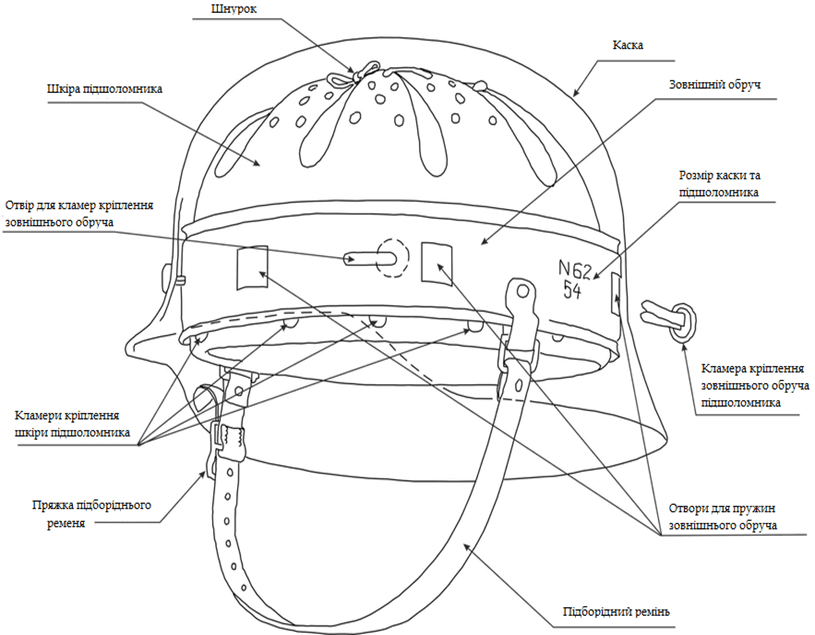 Шнурок

Каска

Шкіра підшоломника

Зовнішній обруч

Розмір каски та підшоломника

Отвір для кламер кріплення зовнішнього обруча

N62
54

Кламера кріплення зовнішнього обруча підшоломника

Кламери кріплення шкіри підшоломника

Пряжка підборідного ременя

Отвори для пружин зовнішнього обруча

Підборідний ремінь